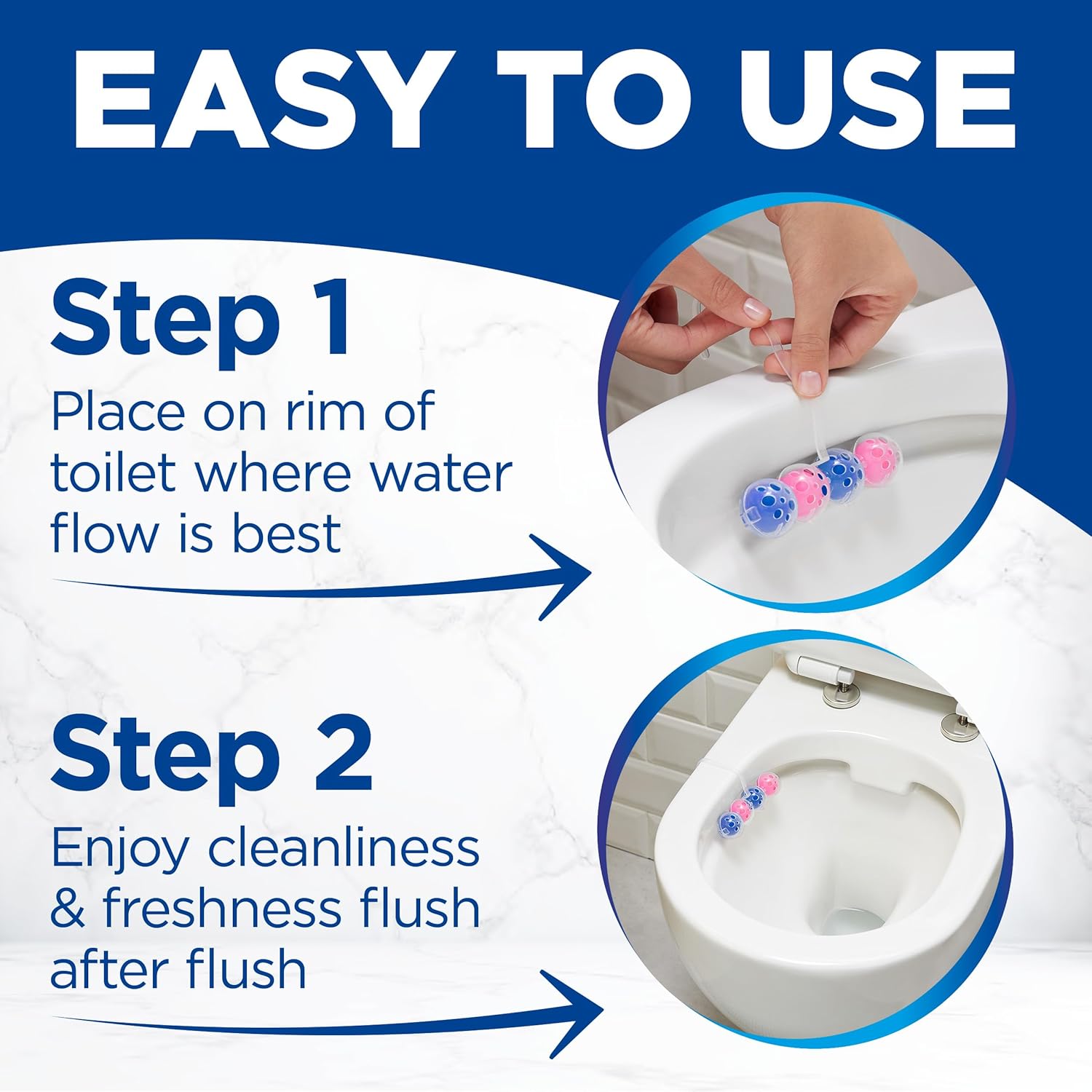 EASY TO USE

Step 1
Place on rim of toilet where water flow is best

Step 2
Enjoy cleanliness & freshness flush after flush