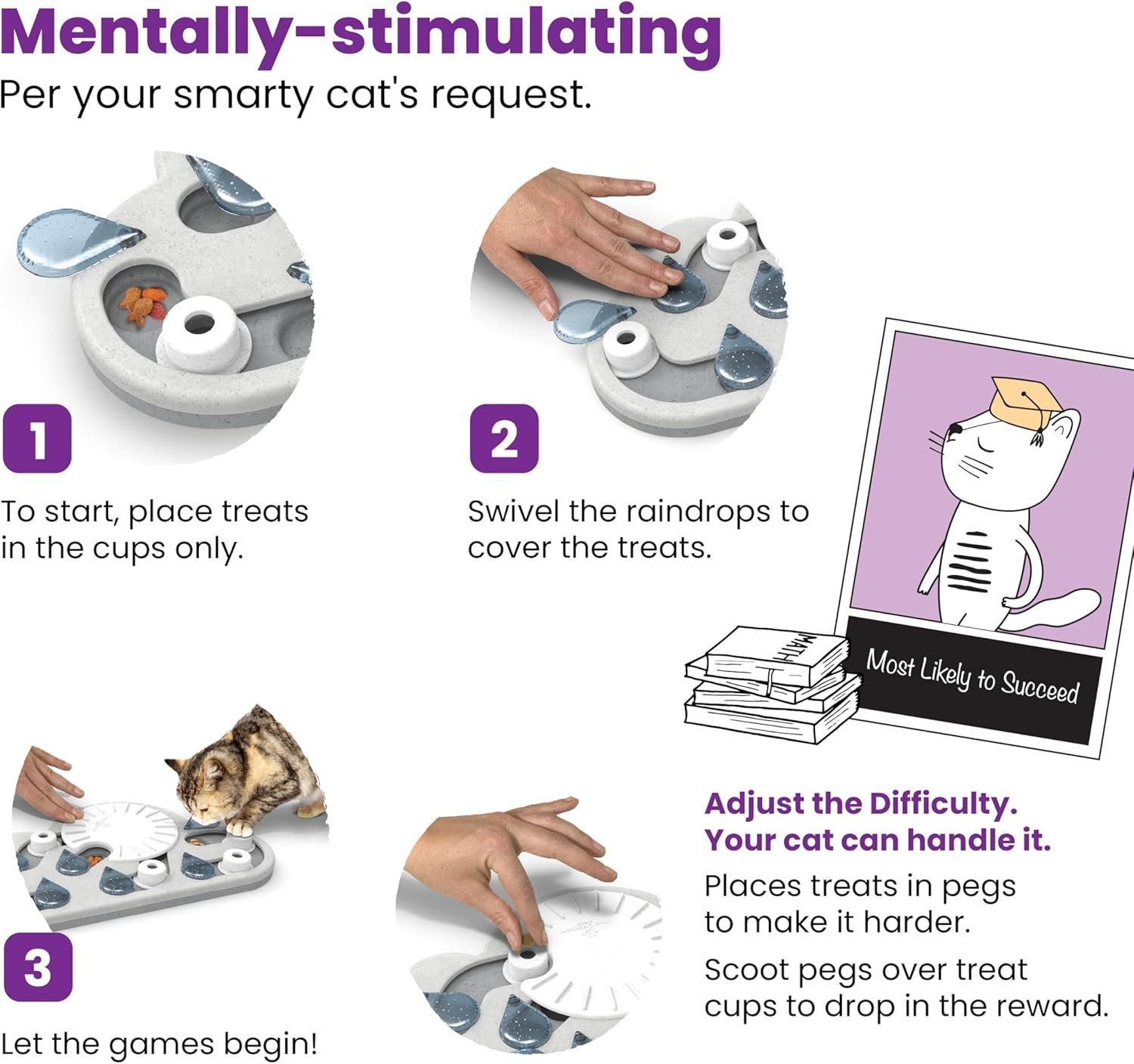 Mentally-stimulating
Per your smarty cat's request.

1

To start, place treats in the cups only.

2

Swivel the raindrops to cover the treats.

MATH

Most Likely to Succeed

3

Let the games begin!

Adjust the Difficulty. Your cat can handle it.

Places treats in pegs to make it harder.

Scoot pegs over treat cups to drop in the reward.