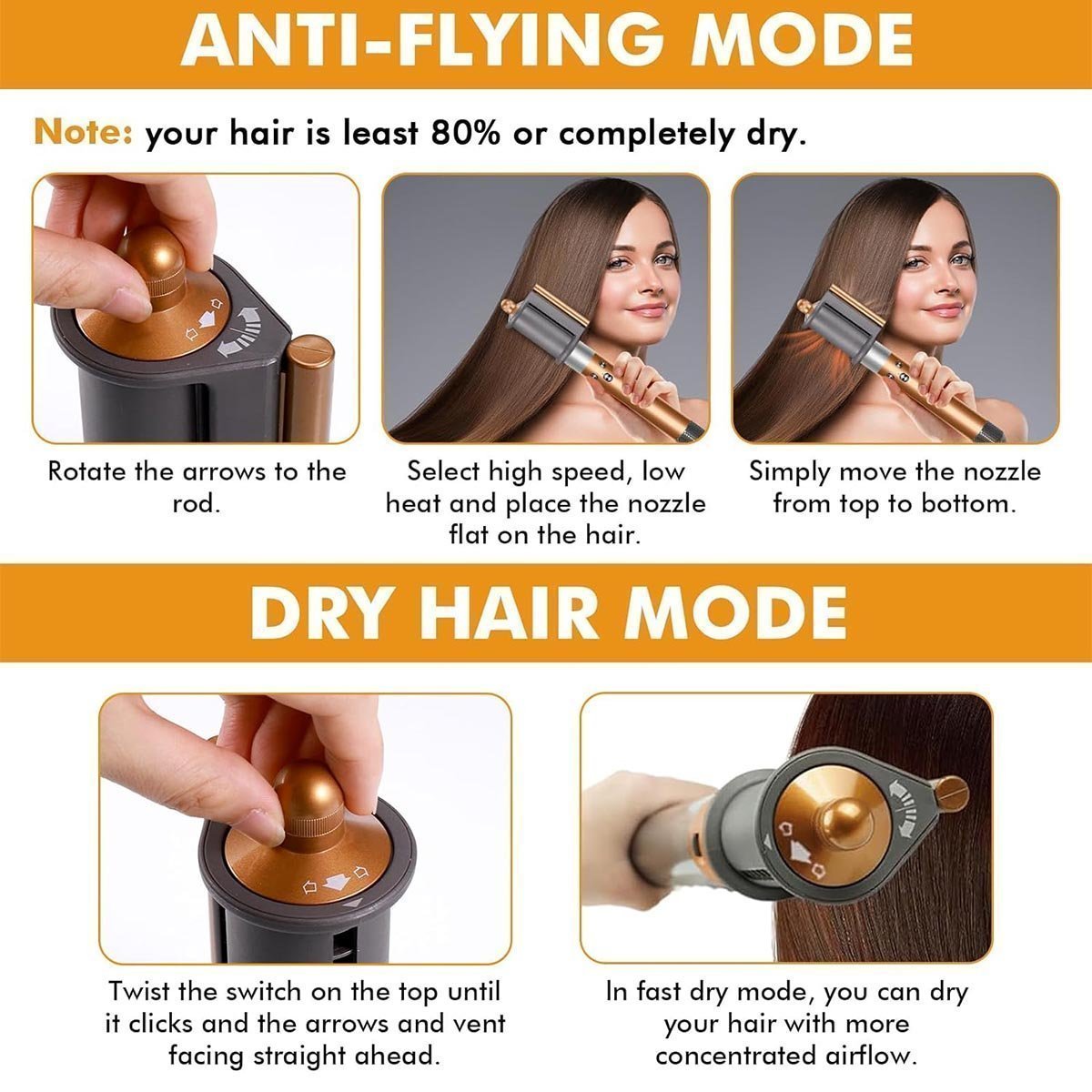 ANTI-FLYING MODE

Note: your hair is least 80% or completely dry.

Rotate the arrows to the rod.

Select high speed, low heat and place the nozzle flat on the hair.

Simply move the nozzle from top to bottom.

DRY HAIR MODE

Twist the switch on the top until it clicks and the arrows and vent facing straight ahead.

In fast dry mode, you can dry your hair with more concentrated airflow.